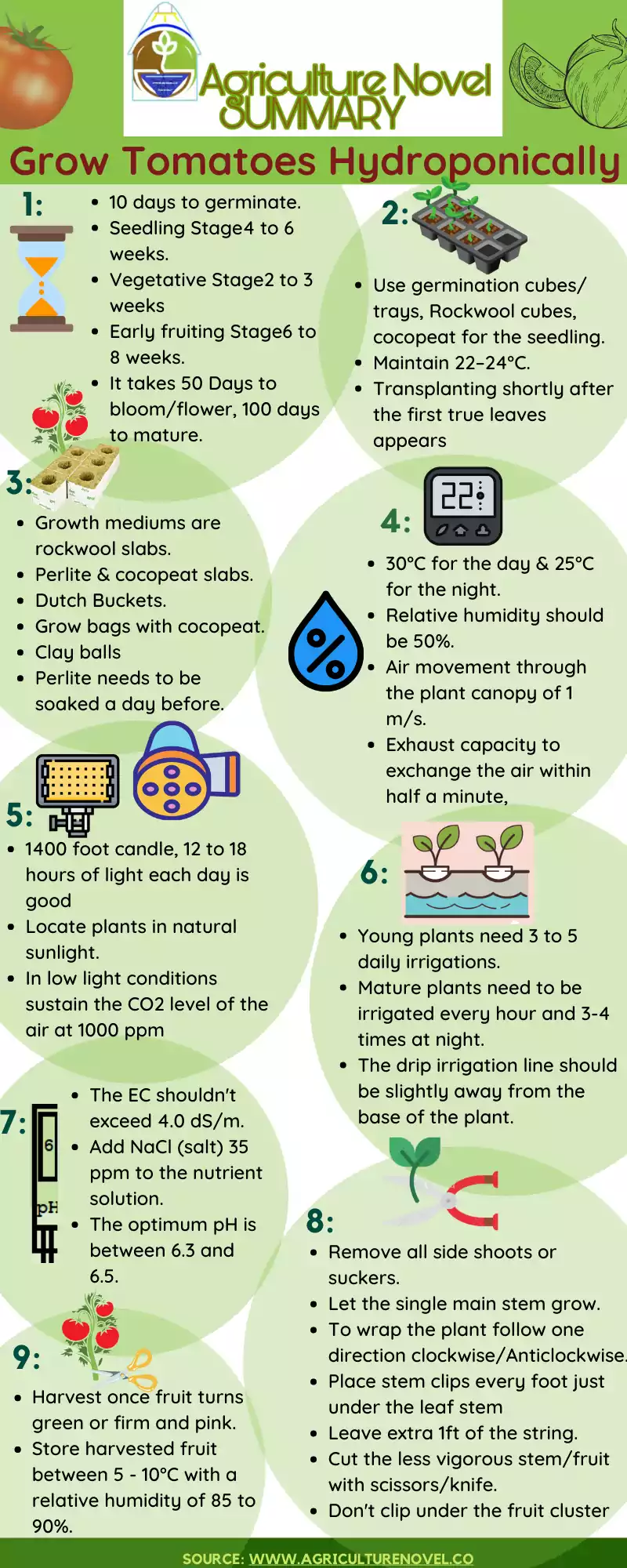 Agriculture Novel SUMMARY

Grow Tomatoes Hydroponically

1:

- 10 days to germinate.
- Seedling Stage4 to 6 weeks.
- Vegetative Stage2 to 3 weeks
- Early fruiting Stage6 to 8 weeks.
- It takes 50 Days to bloom/flower, 100 days to mature.

2:

- Use germination cubes/ trays, Rockwool cubes, cocopeat for the seedling.
- Maintain 22–24°C.
- Transplanting shortly after the first true leaves appears

3:

- Growth mediums are rockwool slabs.
- Perlite & cocopeat slabs.
- Dutch Buckets.
- Grow bags with cocopeat.
- Clay balls
- Perlite needs to be soaked a day before.

4:

22

- 30°C for the day & 25°C for the night.
- Relative humidity should be 50%.
- Air movement through the plant canopy of 1 m/s.
- Exhaust capacity to exchange the air within half a minute,

5:

- 1400 foot candle, 12 to 18 hours of light each day is good
- Locate plants in natural sunlight.
- In low light conditions sustain the CO2 level of the air at 1000 ppm

6:

- Young plants need 3 to 5 daily irrigations.
- Mature plants need to be irrigated every hour and 3-4 times at night.
- The drip irrigation line should be slightly away from the base of the plant.

7:

6

pH

- The EC shouldn't exceed 4.0 dS/m.
- Add NaCl (salt) 35 ppm to the nutrient solution.
- The optimum pH is between 6.3 and 6.5.

8:

- Remove all side shoots or suckers.
- Let the single main stem grow.
- To wrap the plant follow one direction clockwise/Anticlockwise.
- Place stem clips every foot just under the leaf stem
- Leave extra 1ft of the string.
- Cut the less vigorous stem/fruit with scissors/knife.
- Don't clip under the fruit cluster

9:

- Harvest once fruit turns green or firm and pink.
- Store harvested fruit between 5 - 10°C with a relative humidity of 85 to 90%.

SOURCE: WWW.AGRICULTURENOVEL.CO